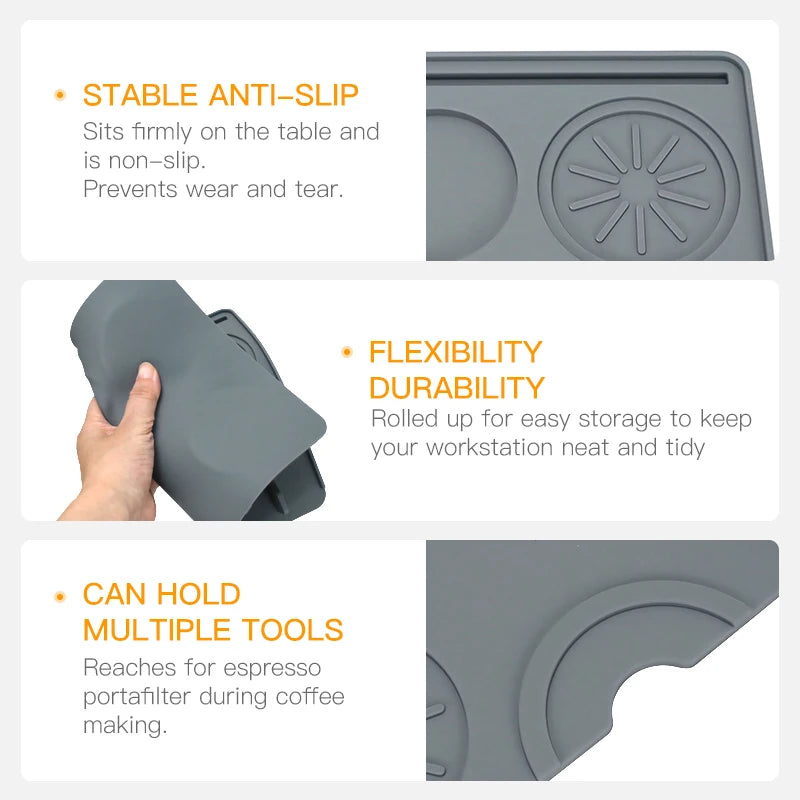 STABLE ANTI-SLIP
Sits firmly on the table and is non-slip.
Prevents wear and tear.

FLEXIBILITY
DURABILITY
Rolled up for easy storage to keep your workstation neat and tidy

CAN HOLD
MULTIPLE TOOLS
Reaches for espresso portafilter during coffee making.